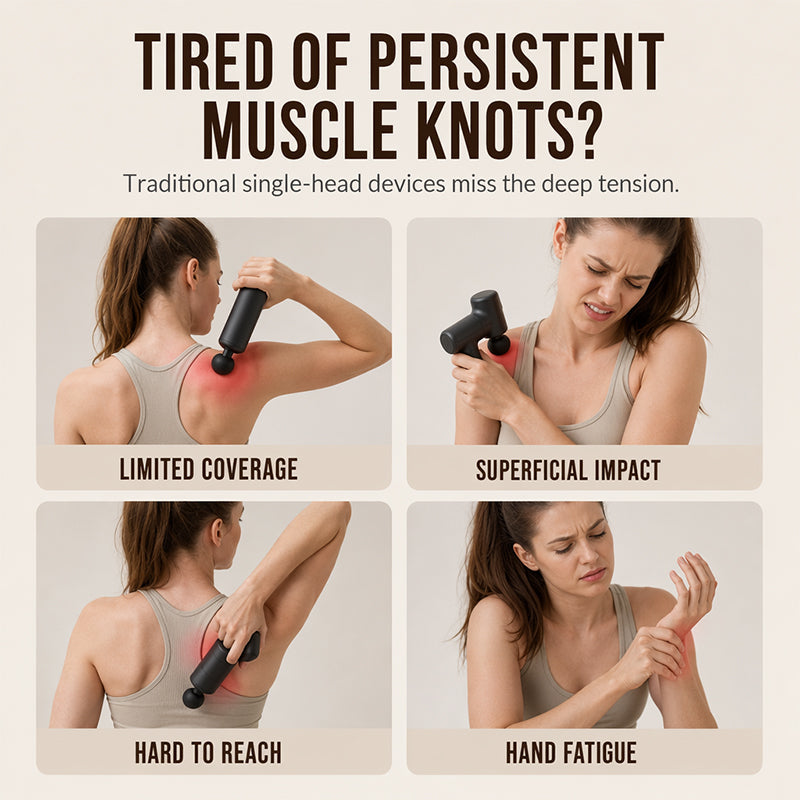 TIRED OF PERSISTENT MUSCLE KNOTS?

Traditional single-head devices miss the deep tension.

LIMITED COVERAGE

SUPERFICIAL IMPACT

HARD TO REACH

HAND FATIGUE