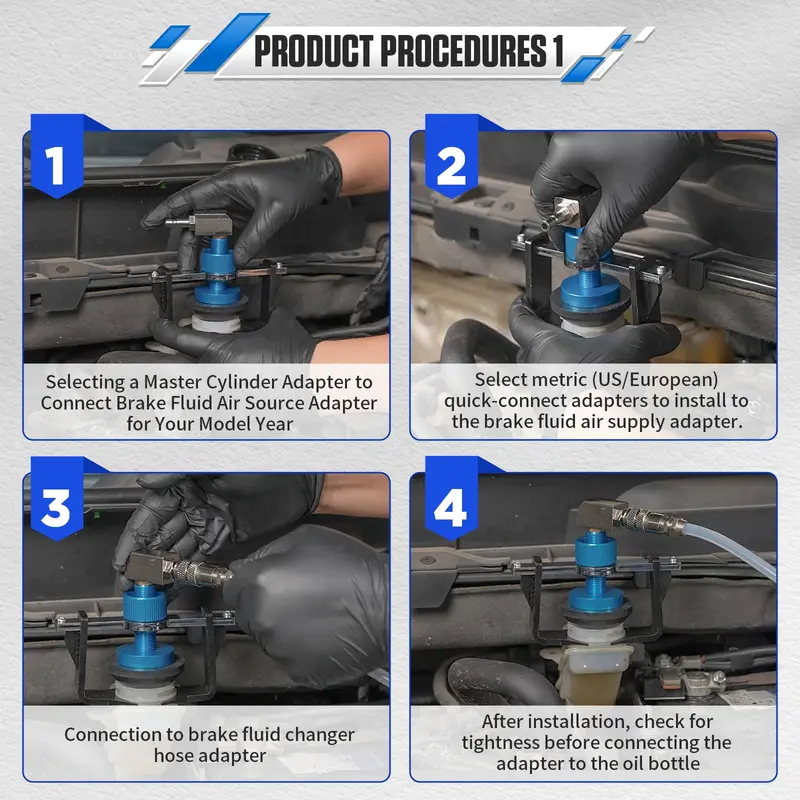 PRODUCT PROCEDURES 1

1

Selecting a Master Cylinder Adapter to Connect Brake Fluid Air Source Adapter for Your Model Year

2

Select metric (US/European) quick-connect adapters to install to the brake fluid air supply adapter.

3

Connection to brake fluid changer hose adapter

4

After installation, check for tightness before connecting the adapter to the oil bottle