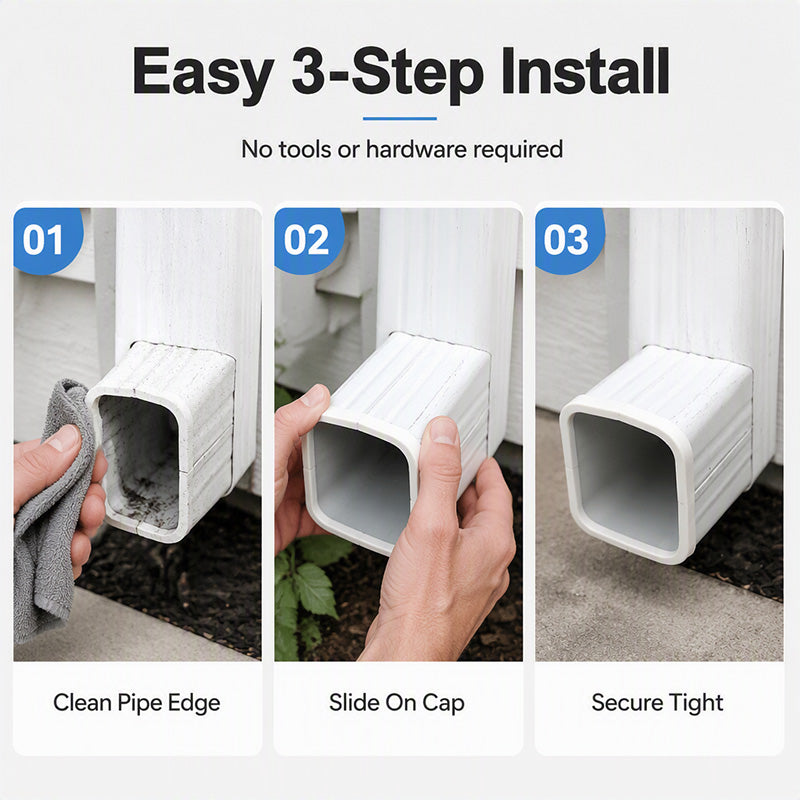 Easy 3-Step Install

No tools or hardware required

01

Clean Pipe Edge

02

Slide On Cap

03

Secure Tight