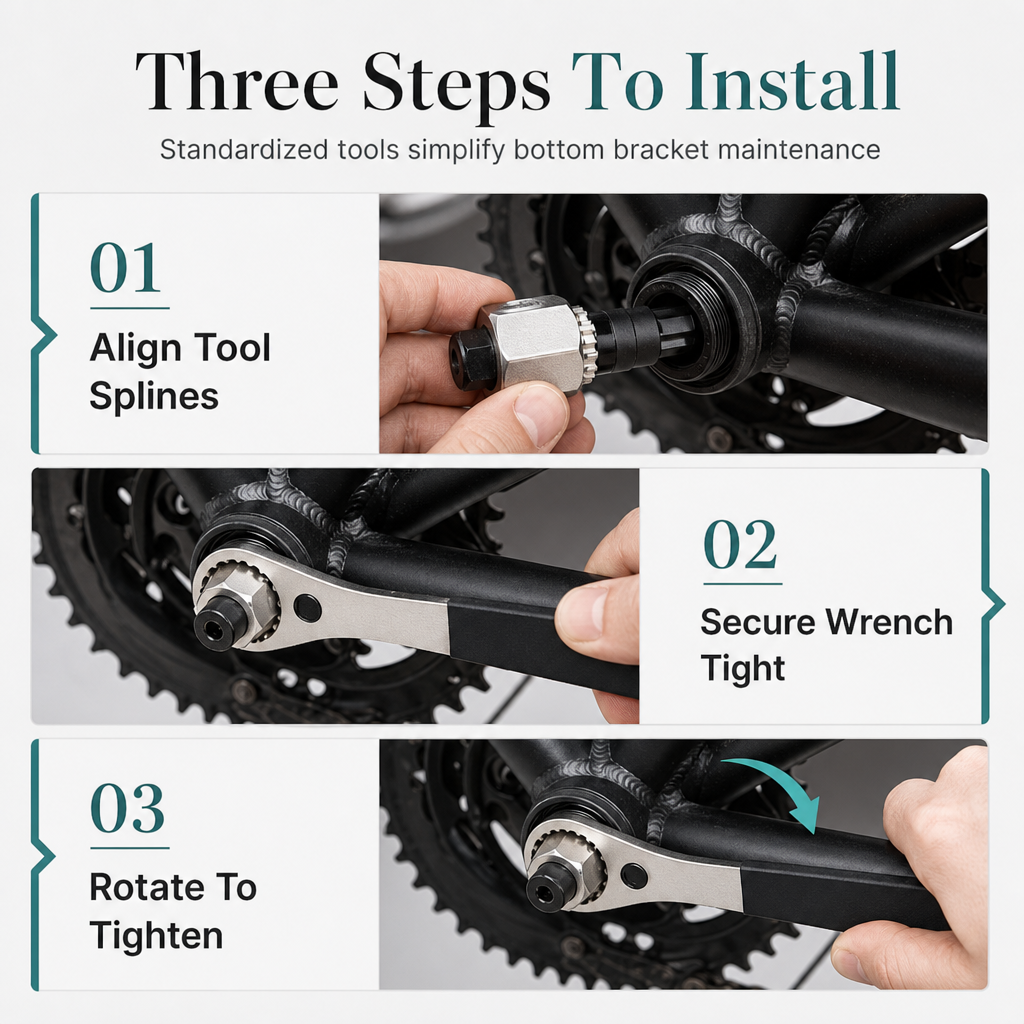 Three Steps To Install

Standardized tools simplify bottom bracket maintenance

01

Align Tool Splines

02

Secure Wrench Tight

03

Rotate To Tighten